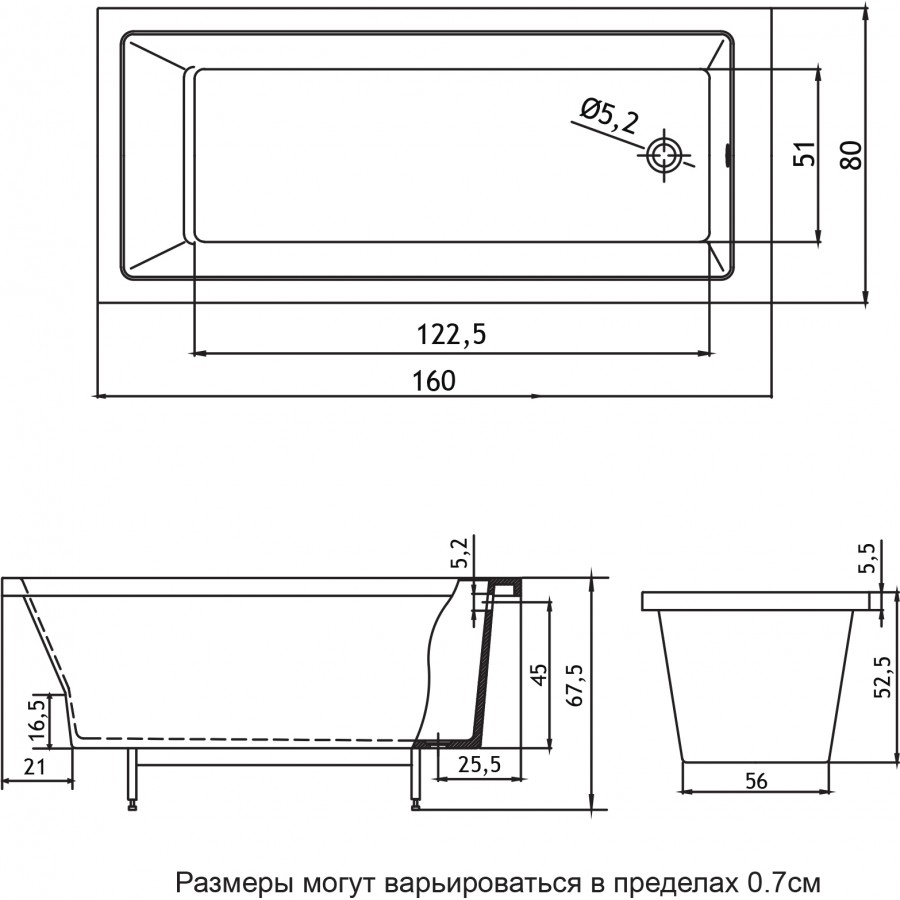 Ø5,2
51
80
122,5
160
5,2
45
67,5
16,5
21
25,5
5,5
52,5
56
Размеры могут варьироваться в пределах 0.7см