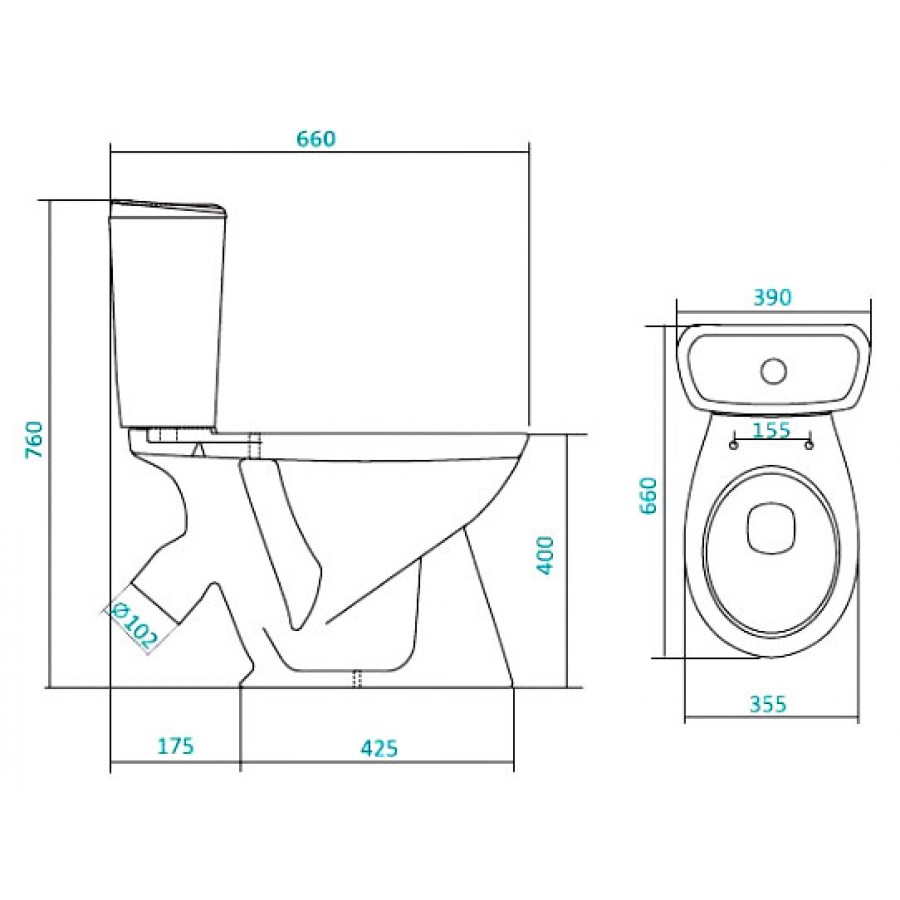 660

760

400

Ø102

175

425

390

155

660

355