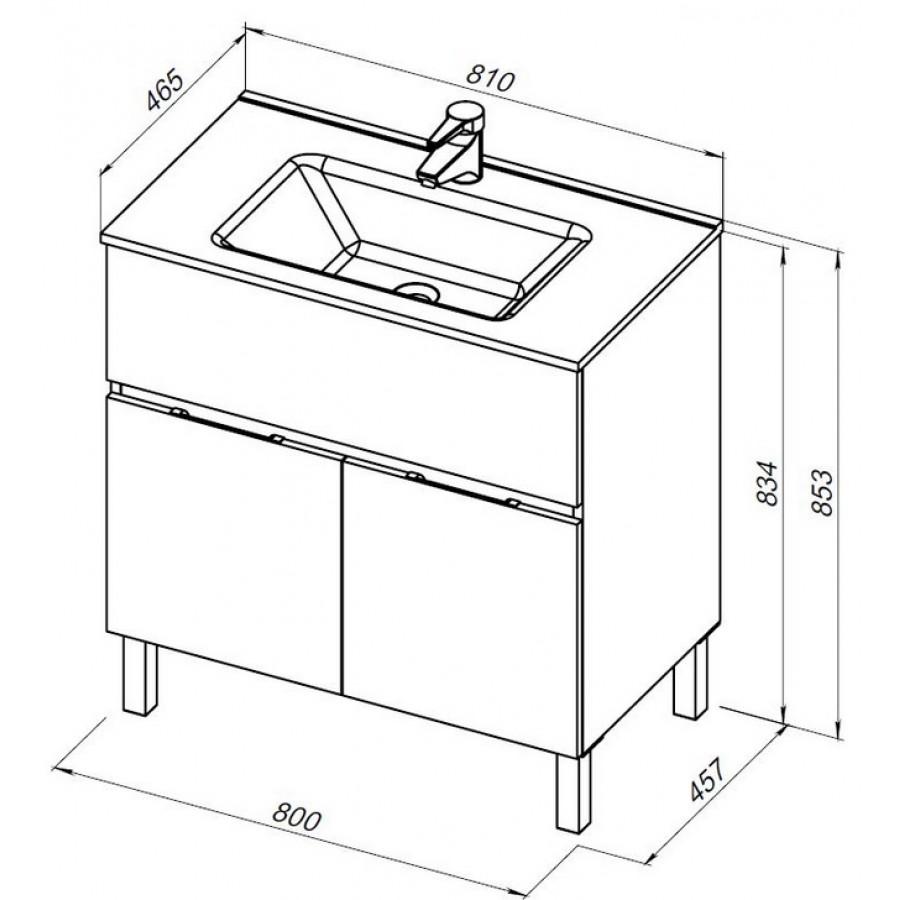 465
810
834
853
457
800